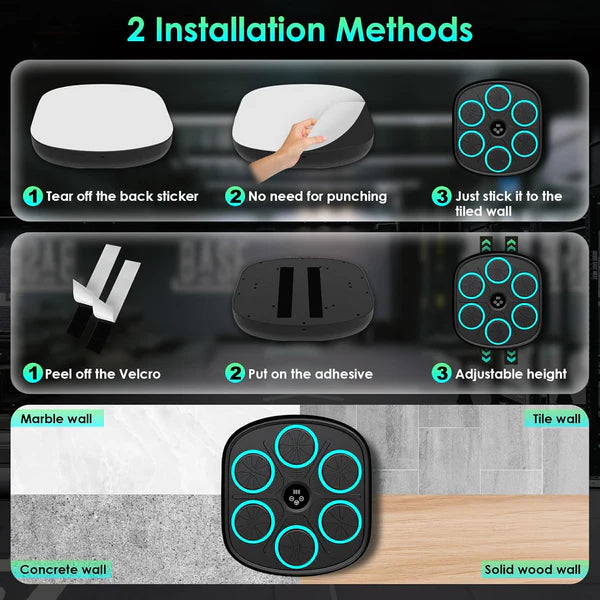 2 Installation Methods

1 Tear off the back sticker

2 No need for punching

3 Just stick it to the tiled wall

1 Peel off the Velcro

2 Put on the adhesive

3 Adjustable height

Marble wall

Tile wall

Concrete wall

Solid wood wall